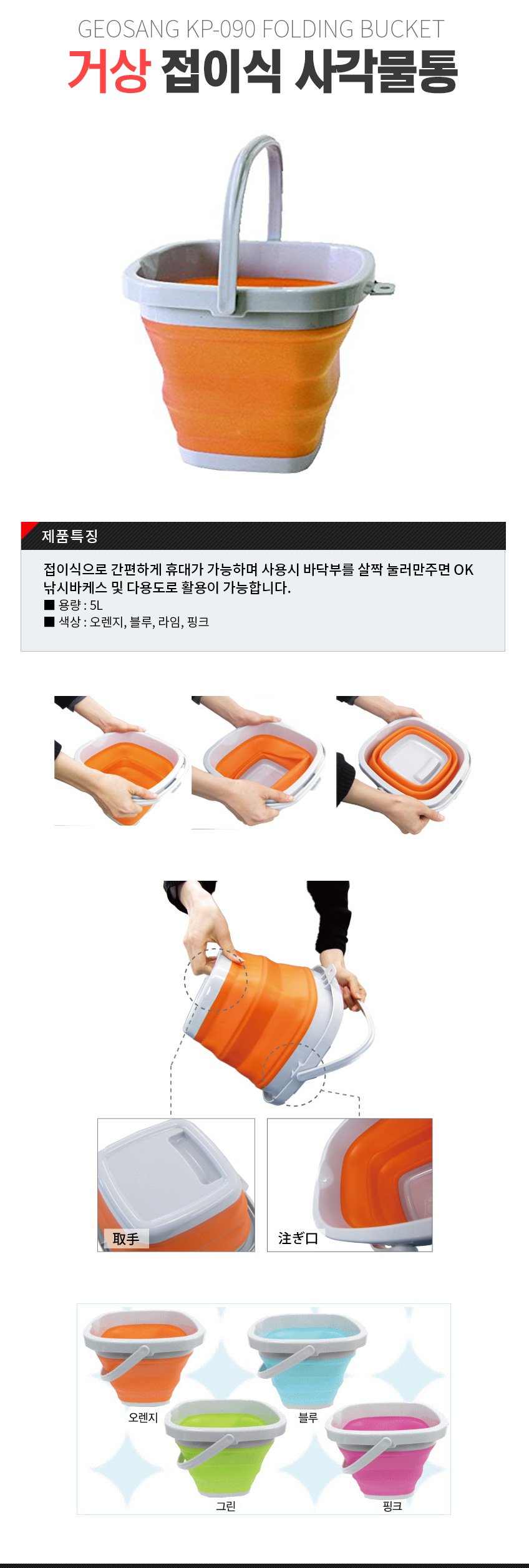 GEOSANG KP-090 FOLDING BUCKET
거상 접이식 사각물통

제품특징

접이식으로 간편하게 휴대가 가능하며 사용시 바닥부를 살짝 눌러만주면 OK
낚시바케스 및 다용도로 활용이 가능합니다.
■ 용량 : 5L
■ 색상 : 오렌지, 블루, 라임, 핑크

取手

注ぎ口

오렌지

블루

그린

핑크